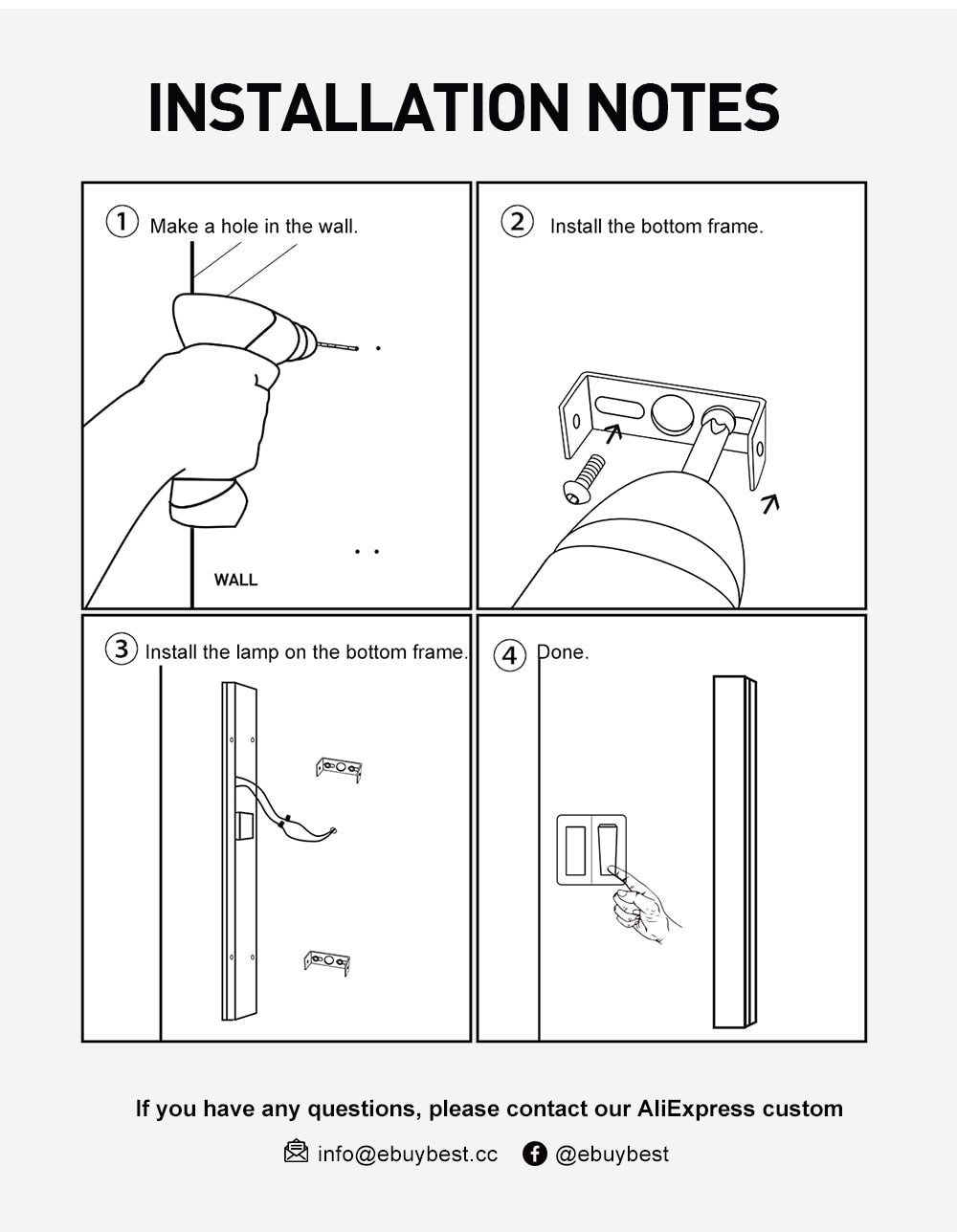 INSTALLATION NOTES

1 Make a hole in the wall.

WALL

2 Install the bottom frame.

3 Install the lamp on the bottom frame.

4 Done.

If you have any questions, please contact our AliExpress custom

info@ebuybest.cc @ebuybest