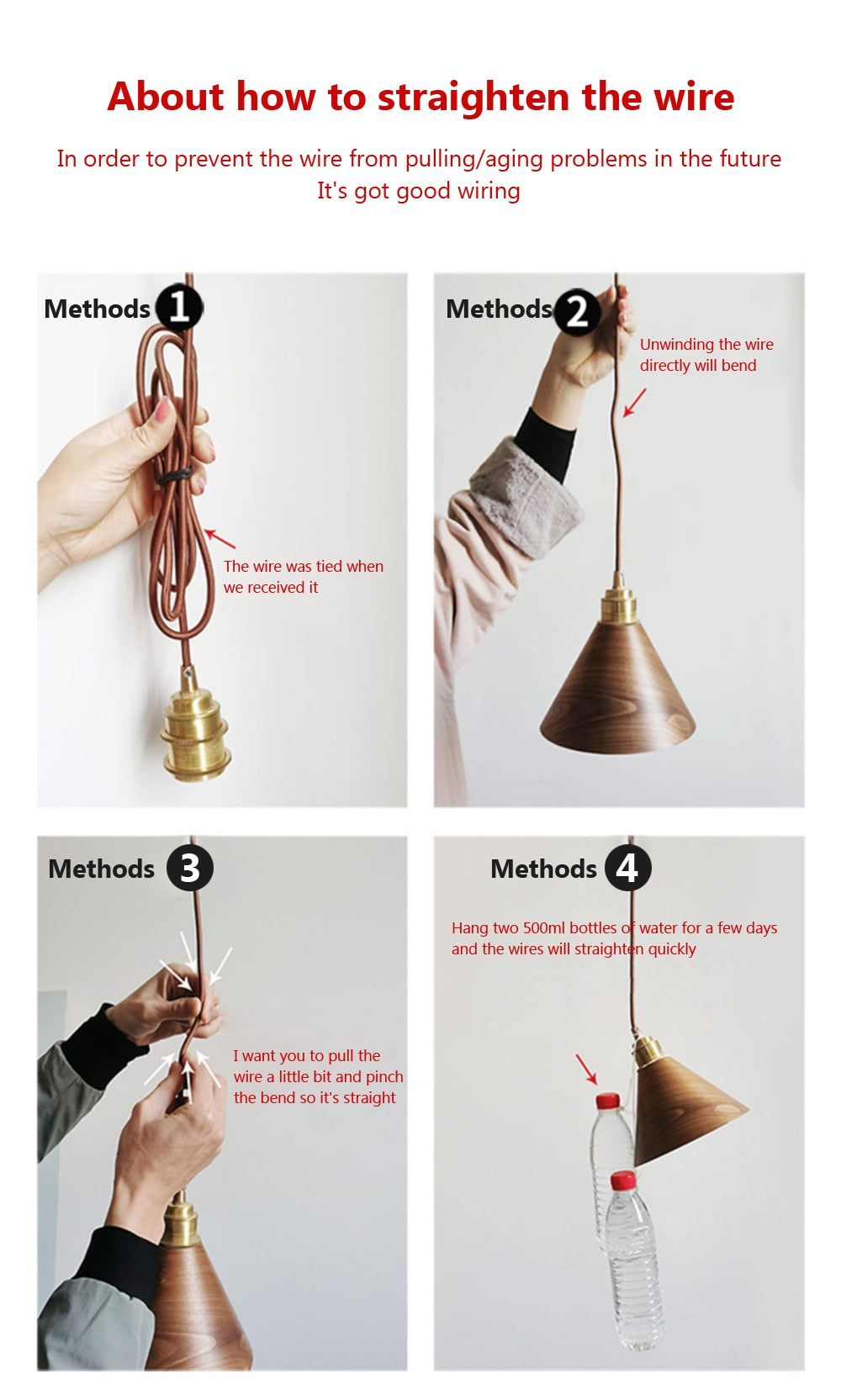 About how to straighten the wire

In order to prevent the wire from pulling/aging problems in the future
It's got good wiring

Methods 1

The wire was tied when we received it

Methods 2

Unwinding the wire directly will bend

Methods 3

I want you to pull the wire a little bit and pinch the bend so it's straight

Methods 4

Hang two 500ml bottles of water for a few days and the wires will straighten quickly