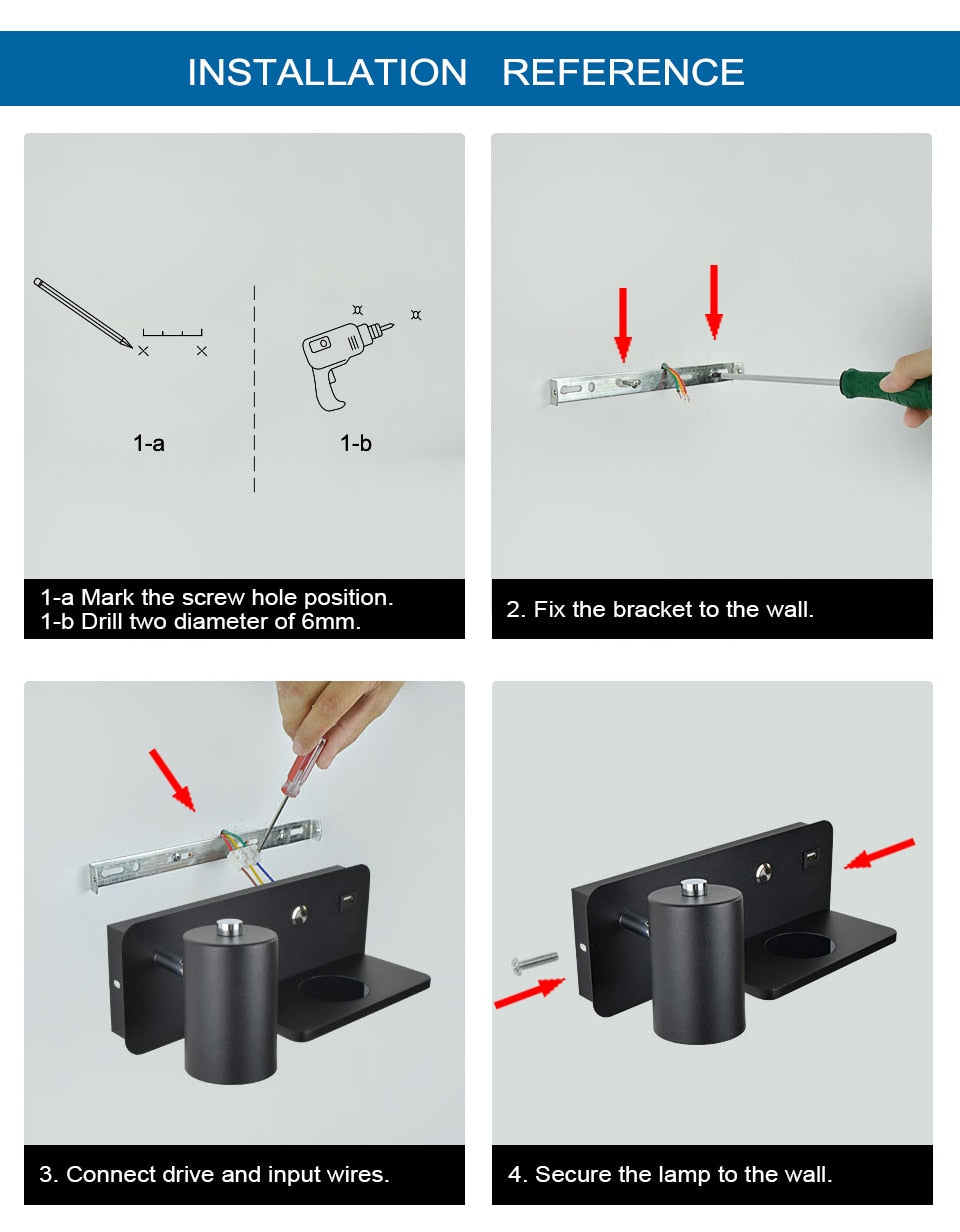 INSTALLATION REFERENCE

1-a

1-b

1-a Mark the screw hole position.
1-b Drill two diameter of 6mm.

2. Fix the bracket to the wall.

3. Connect drive and input wires.

4. Secure the lamp to the wall.